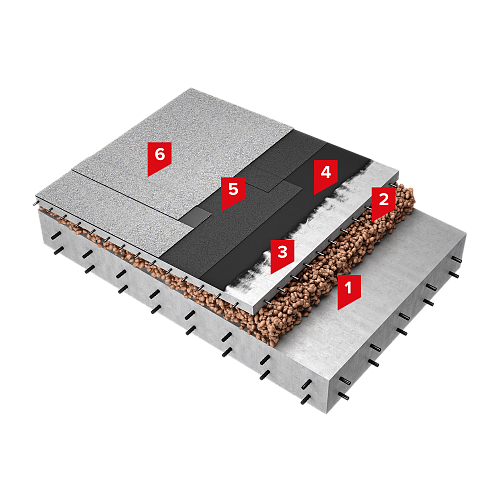 6
5
4
2
3
1